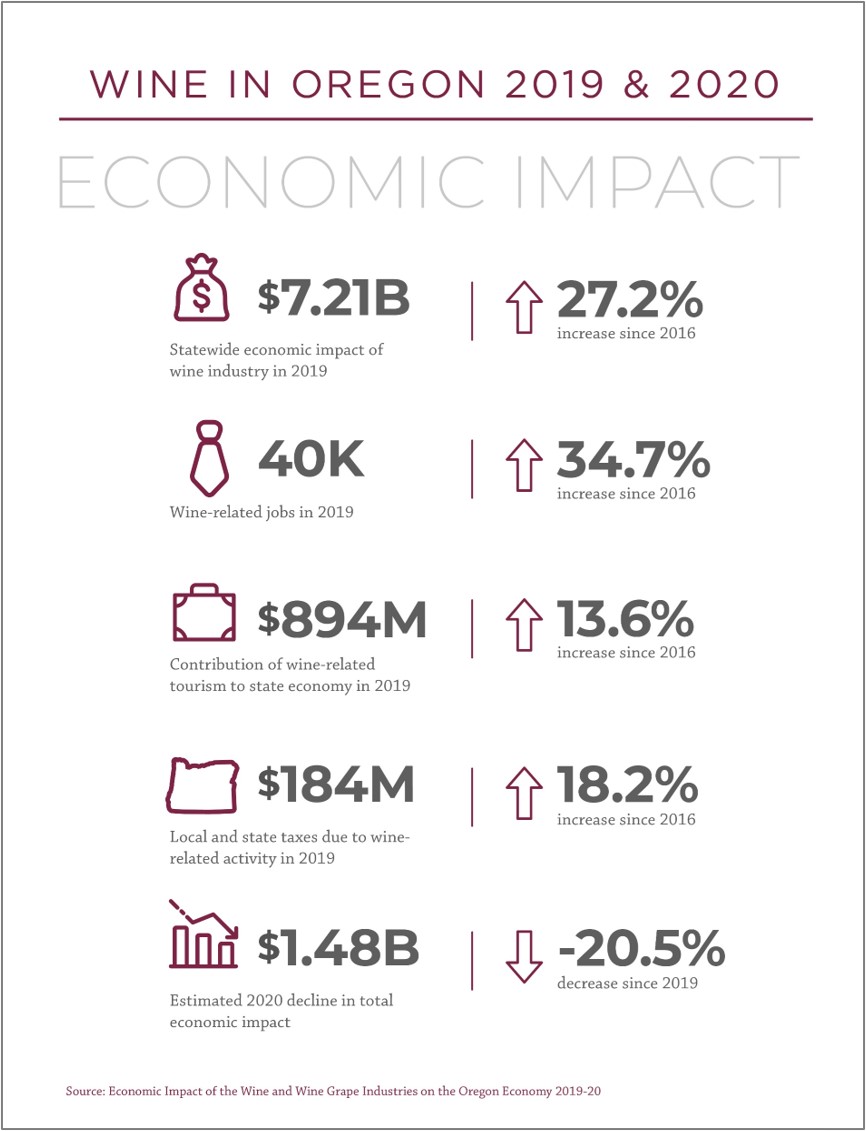 WINE IN OREGON 2019 & 2020

ECONOMIC IMPACT

\$7.21B

Statewide economic impact of wine industry in 2019

27.2%
increase since 2016

40K

Wine-related jobs in 2019

34.7%
increase since 2016

\$894M

Contribution of wine-related tourism to state economy in 2019

13.6%
increase since 2016

\$184M

Local and state taxes due to wine-related activity in 2019

18.2%
increase since 2016

\$1.48B

Estimated 2020 decline in total economic impact

-20.5%
decrease since 2019

Source: Economic Impact of the Wine and Wine Grape Industries on the Oregon Economy 2019-20